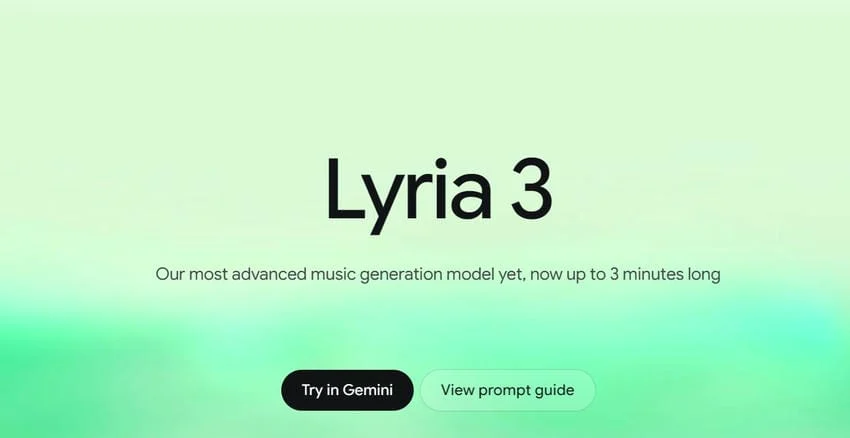 Lyria 3

Our most advanced music generation model yet, now up to 3 minutes long

Try in Gemini

View prompt guide